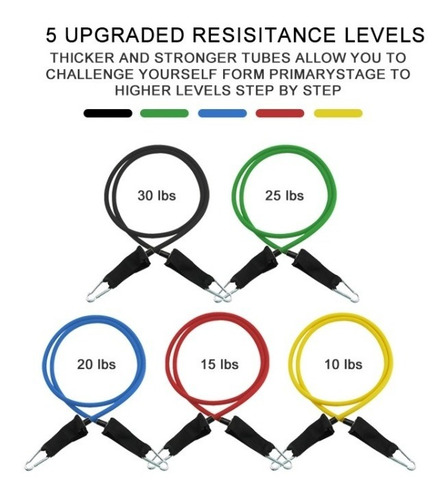 5 UPGRADED RESISITANCE LEVELS

THICKER AND STRONGER TUBES ALLOW YOU TO CHALLENGE YOURSELF FORM PRIMARYSTAGE TO HIGHER LEVELS STEP BY STEP

30 lbs

25 lbs

20 lbs

15 lbs

10 lbs