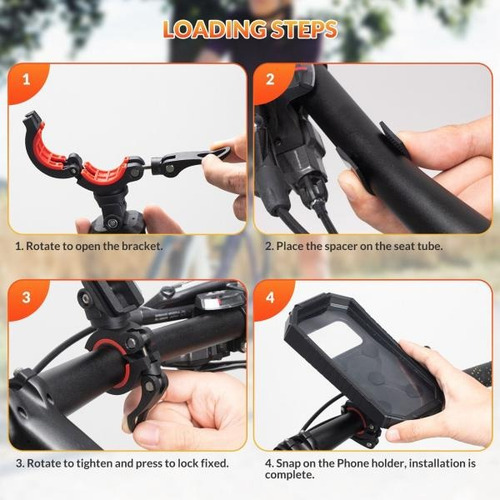 LOADING STEPS

1

1. Rotate to open the bracket.

2

2. Place the spacer on the seat tube.

3

3. Rotate to tighten and press to lock fixed.

4

4. Snap on the Phone holder, installation is complete.