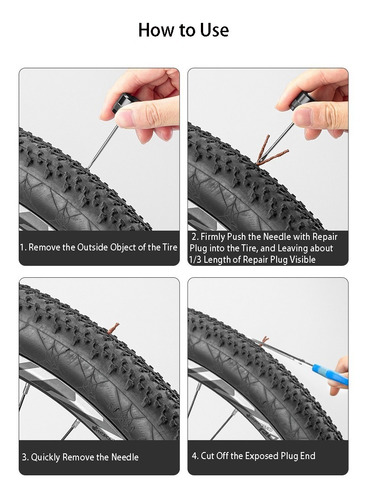 How to Use

1. Remove the Outside Object of the Tire

2. Firmly Push the Needle with Repair Plug into the Tire, and Leaving about 1/3 Length of Repair Plug Visible

3. Quickly Remove the Needle

4. Cut Off the Exposed Plug End