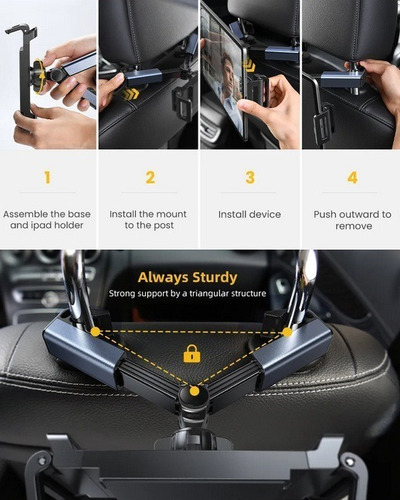 1
Assemble the base and ipad holder

2
Install the mount to the post

3
Install device

4
Push outward to remove

Always Sturdy
Strong support by a triangular structure