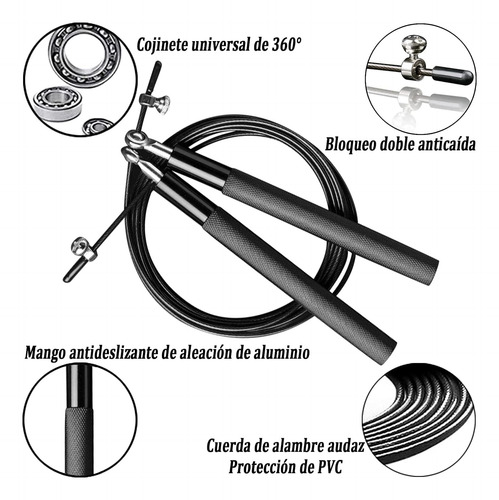 Cojinete universal de 360°

Bloqueo doble anticaída

Mango antideslizante de aleación de aluminio

Cuerda de alambre audaz
Protección de PVC