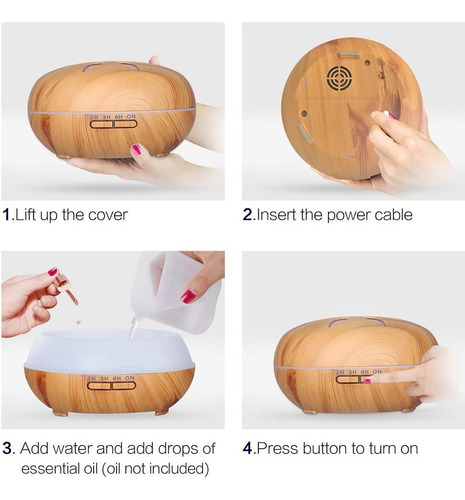 1H 3H 6H ON

1.Lift up the cover

2.Insert the power cable

1H 3H 6H ON

3. Add water and add drops of essential oil (oil not included)

1H 3H 6H ON

4.Press button to turn on