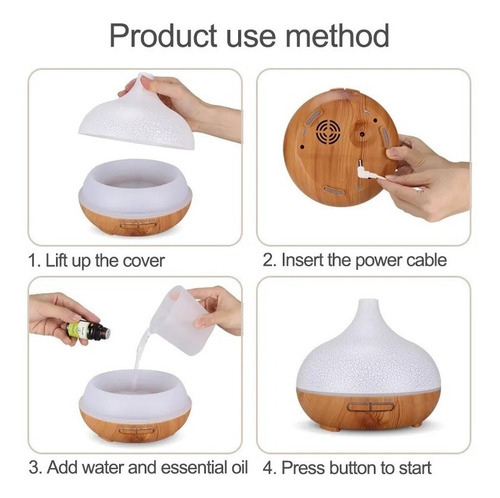 Product use method

1. Lift up the cover

2. Insert the power cable

3. Add water and essential oil

4. Press button to start