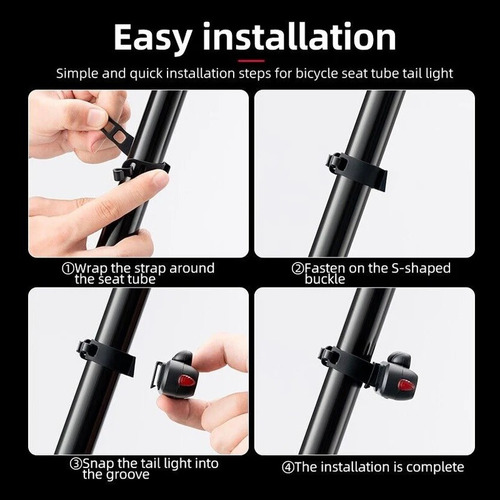 Easy installation

Simple and quick installation steps for bicycle seat tube tail light

①Wrap the strap around the seat tube

②Fasten on the S-shaped buckle

③Snap the tail light into the groove

④The installation is complete